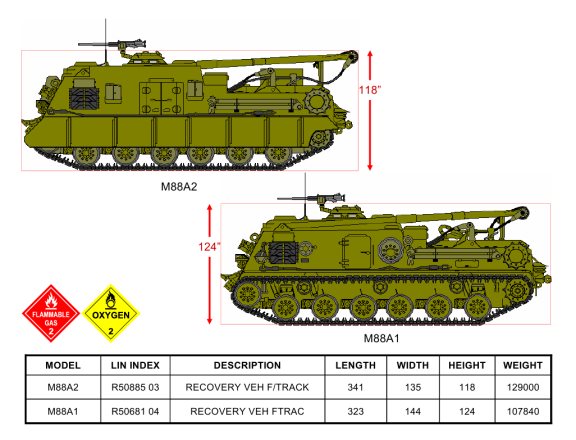 118"

M88A2

124"

M88A1

FLAMMABLE GAS 2

OXYGEN 2

| MODEL | LIN INDEX | DESCRIPTION | LENGTH | WIDTH | HEIGHT | WEIGHT |
|---|---|---|---|---|---|---|
| M88A2 | R50885 03 | RECOVERY VEH F/TRACK | 341 | 135 | 118 | 129000 |
| M88A1 | R50681 04 | RECOVERY VEH FTRAC | 323 | 144 | 124 | 107840 |