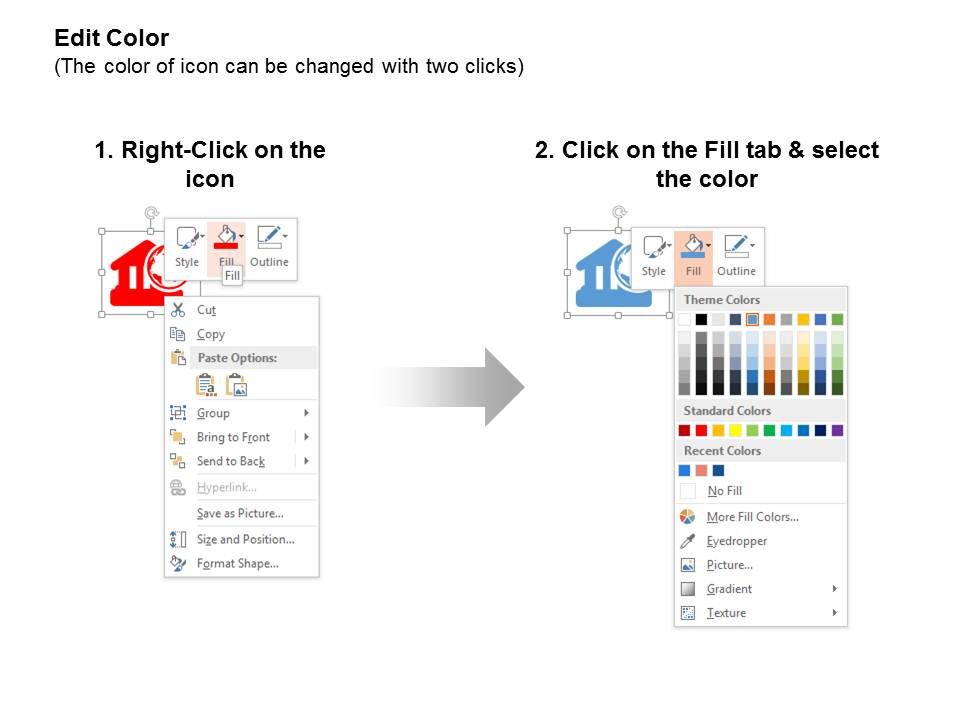 Edit Color
(The color of icon can be changed with two clicks)

1. Right-Click on the icon

Style Fill Outline
Fill

Cut
Copy
Paste Options:
Group
Bring to Front
Send to Back
Hyperlink...
Save as Picture...
Size and Position...
Format Shape...

2. Click on the Fill tab & select the color

Style Fill Outline

Theme Colors
Standard Colors
Recent Colors
No Fill
More Fill Colors...
Eyedropper
Picture...
Gradient
Texture