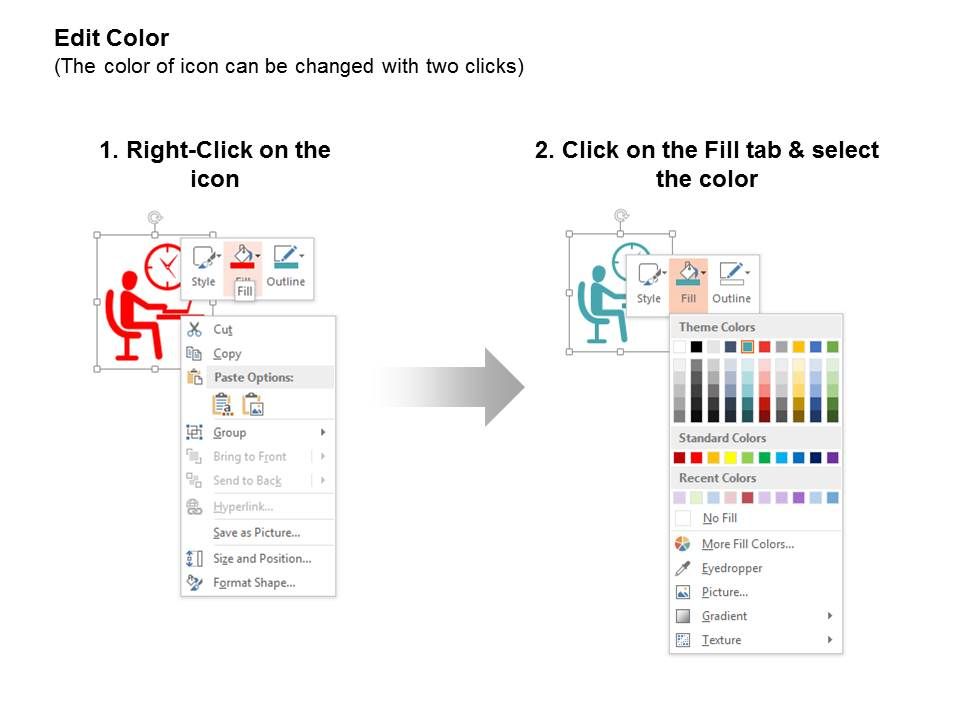 Edit Color
(The color of icon can be changed with two clicks)

1. Right-Click on the icon

Style
Fill
Outline
Fill

Cut
Copy
Paste Options:
Group
Bring to Front
Send to Back
Hyperlink...
Save as Picture...
Size and Position...
Format Shape...

2. Click on the Fill tab & select the color

Style
Fill
Outline

Theme Colors
Standard Colors
Recent Colors
No Fill
More Fill Colors...
Eyedropper
Picture...
Gradient
Texture