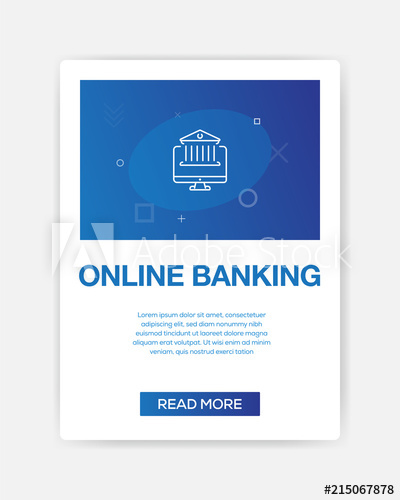 Adobe Stock

ONLINE BANKING

Lorem ipsum dolor sit amet, consectetuer adipiscing elit, sed diam nonummy nibh euismod tincidunt ut laoreet dolore magna aliquam erat volutpat. Ut wisi enim ad minim veniam, quis nostrud exerci tation

READ MORE

#215067878