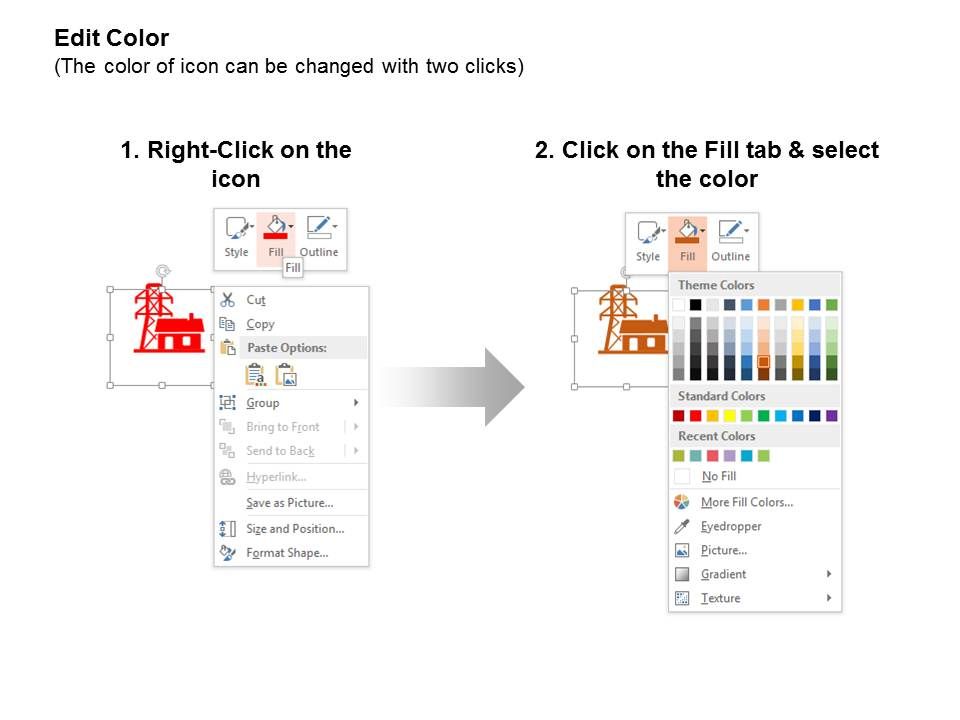 Edit Color
(The color of icon can be changed with two clicks)

1. Right-Click on the icon

Style Fill Outline
Fill

Cut
Copy
Paste Options:
Group
Bring to Front
Send to Back
Hyperlink...
Save as Picture...
Size and Position...
Format Shape...

2. Click on the Fill tab & select the color

Style Fill Outline

Theme Colors
Standard Colors
Recent Colors
No Fill
More Fill Colors...
Eyedropper
Picture...
Gradient
Texture