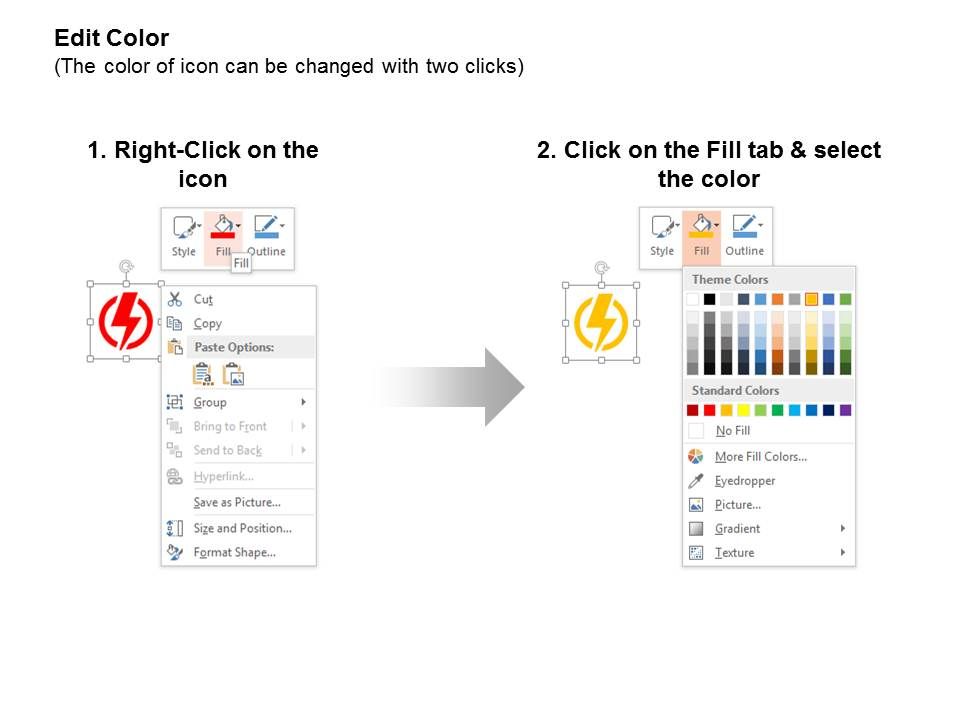 Edit Color
(The color of icon can be changed with two clicks)

1. Right-Click on the icon

Style Fill Outline
Fill

Cut
Copy
Paste Options:
Group
Bring to Front
Send to Back
Hyperlink...
Save as Picture...
Size and Position...
Format Shape...

2. Click on the Fill tab & select the color

Style Fill Outline

Theme Colors
Standard Colors
No Fill
More Fill Colors...
Eyedropper
Picture...
Gradient
Texture