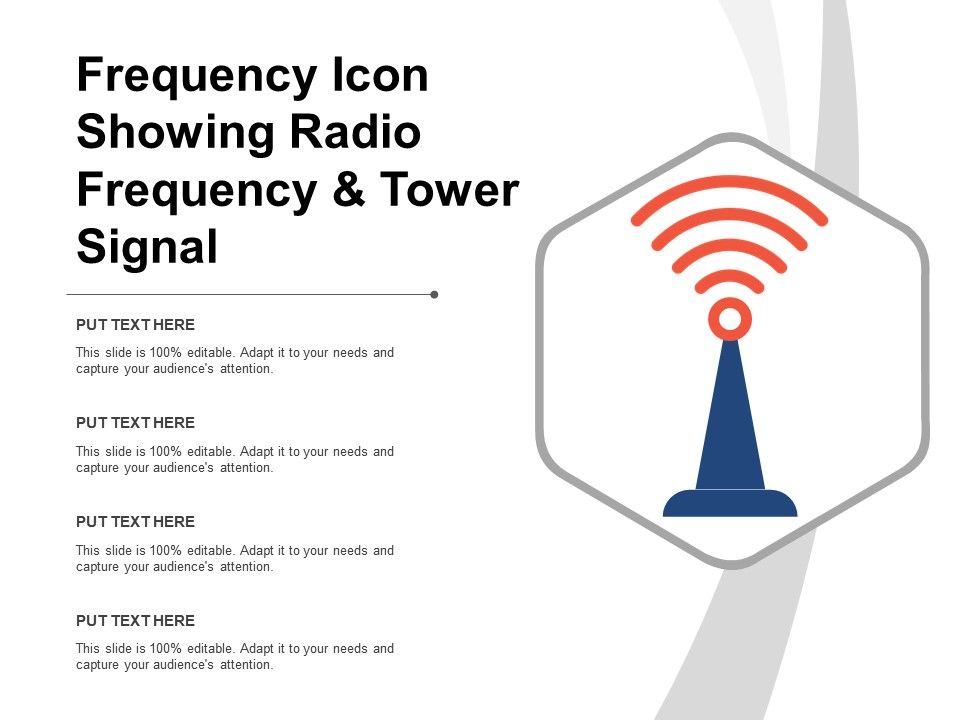 Frequency Icon Showing Radio Frequency & Tower Signal

PUT TEXT HERE

This slide is 100% editable. Adapt it to your needs and capture your audience's attention.

PUT TEXT HERE

This slide is 100% editable. Adapt it to your needs and capture your audience's attention.

PUT TEXT HERE

This slide is 100% editable. Adapt it to your needs and capture your audience's attention.

PUT TEXT HERE

This slide is 100% editable. Adapt it to your needs and capture your audience's attention.