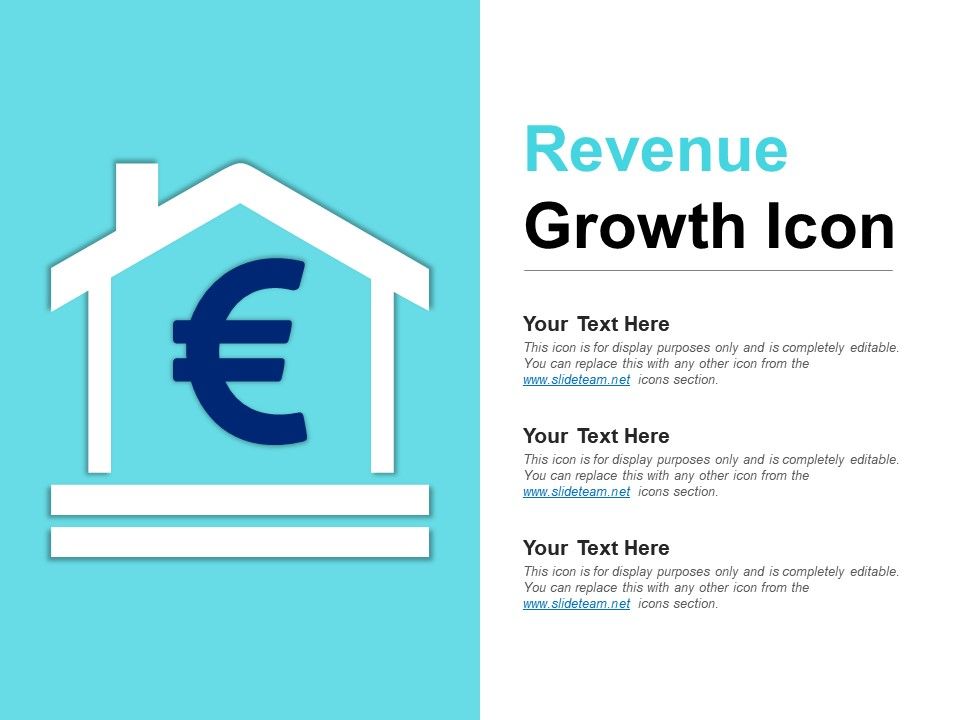 €

Revenue Growth Icon

Your Text Here
This icon is for display purposes only and is completely editable. You can replace this with any other icon from the www.slideteam.net icons section.

Your Text Here
This icon is for display purposes only and is completely editable. You can replace this with any other icon from the www.slideteam.net icons section.

Your Text Here
This icon is for display purposes only and is completely editable. You can replace this with any other icon from the www.slideteam.net icons section.