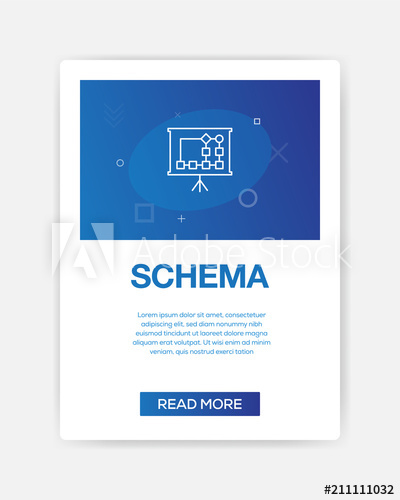 Adobe Stock

SCHEMA

Lorem ipsum dolor sit amet, consectetuer adipiscing elit, sed diam nonummy nibh euismod tincidunt ut laoreet dolore magna aliquam erat volutpat. Ut wisi enim ad minim veniam, quis nostrud exerci tation

READ MORE

#211111032