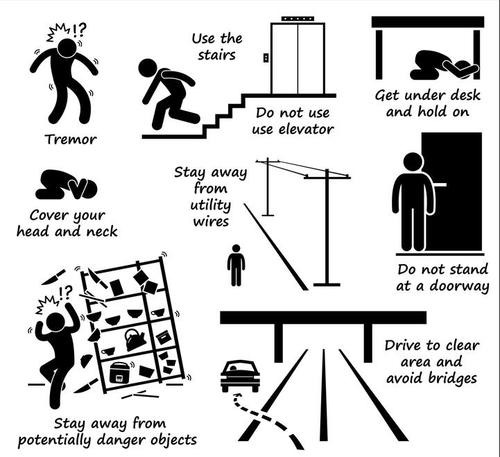 !?

Tremor

Use the stairs

Do not use use elevator

Get under desk and hold on

Cover your head and neck

Stay away from utility wires

Do not stand at a doorway

!?

Stay away from potentially danger objects

Drive to clear area and avoid bridges