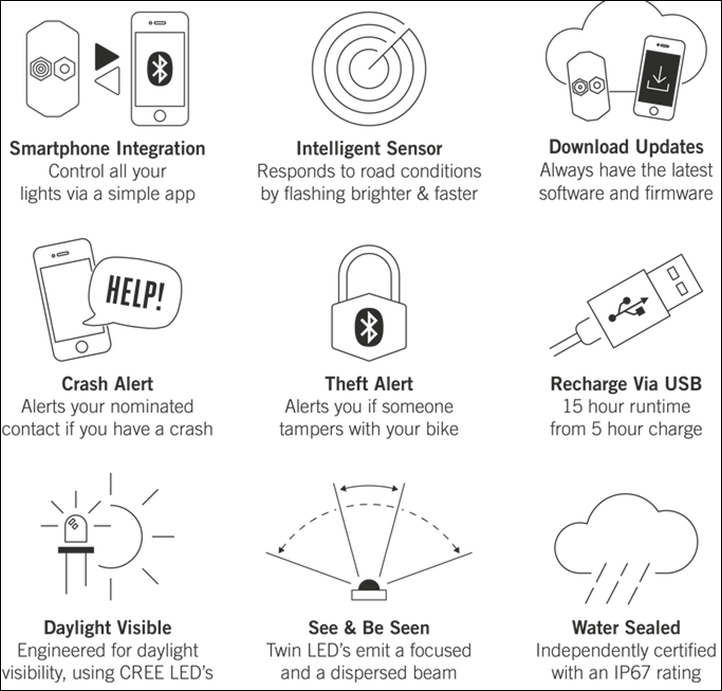 Smartphone Integration
Control all your lights via a simple app

Intelligent Sensor
Responds to road conditions by flashing brighter & faster

Download Updates
Always have the latest software and firmware

HELP!

Crash Alert
Alerts your nominated contact if you have a crash

Theft Alert
Alerts you if someone tampers with your bike

Recharge Via USB
15 hour runtime from 5 hour charge

Daylight Visible
Engineered for daylight visibility, using CREE LED's

See & Be Seen
Twin LED's emit a focused and a dispersed beam

Water Sealed
Independently certified with an IP67 rating