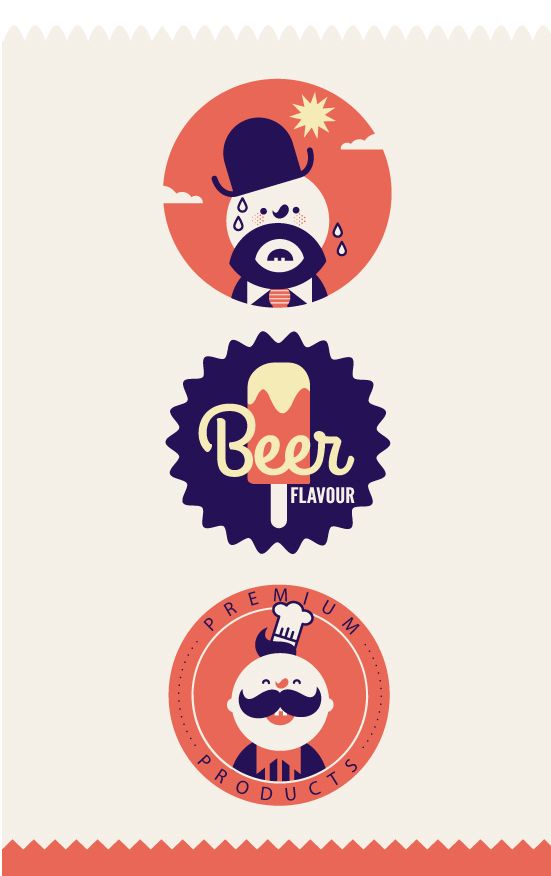 Beer
FLAVOUR

PREMIUM
PRODUCTS