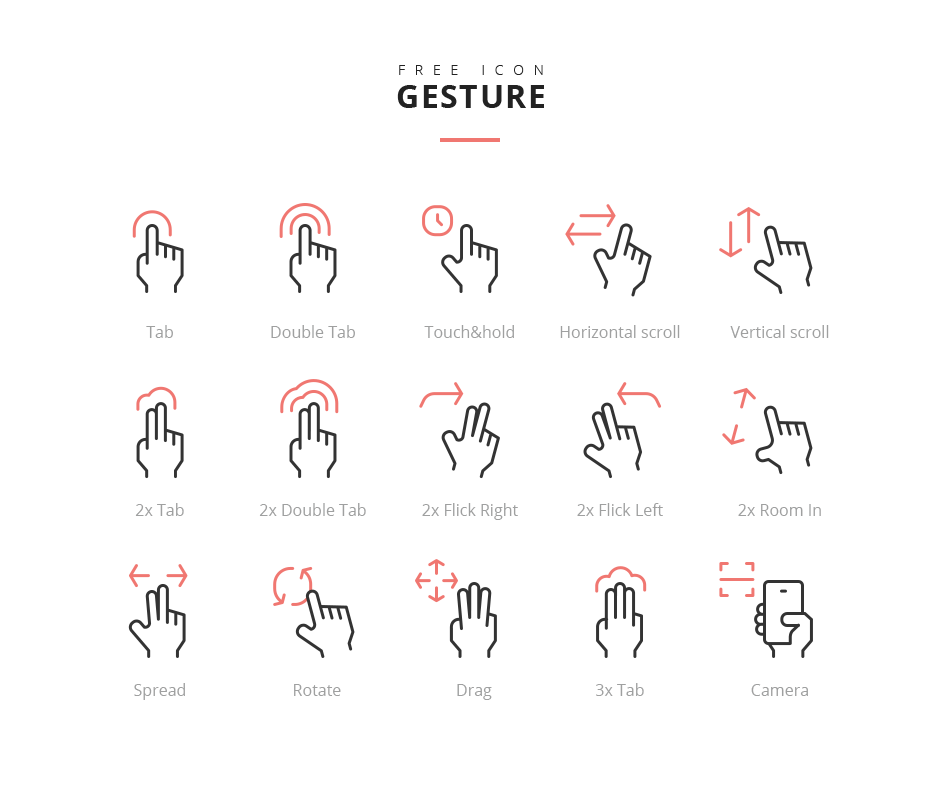 FREE ICON
GESTURE

Tab
Double Tab
Touch&hold
Horizontal scroll
Vertical scroll

2x Tab
2x Double Tab
2x Flick Right
2x Flick Left
2x Room In

Spread
Rotate
Drag
3x Tab
Camera