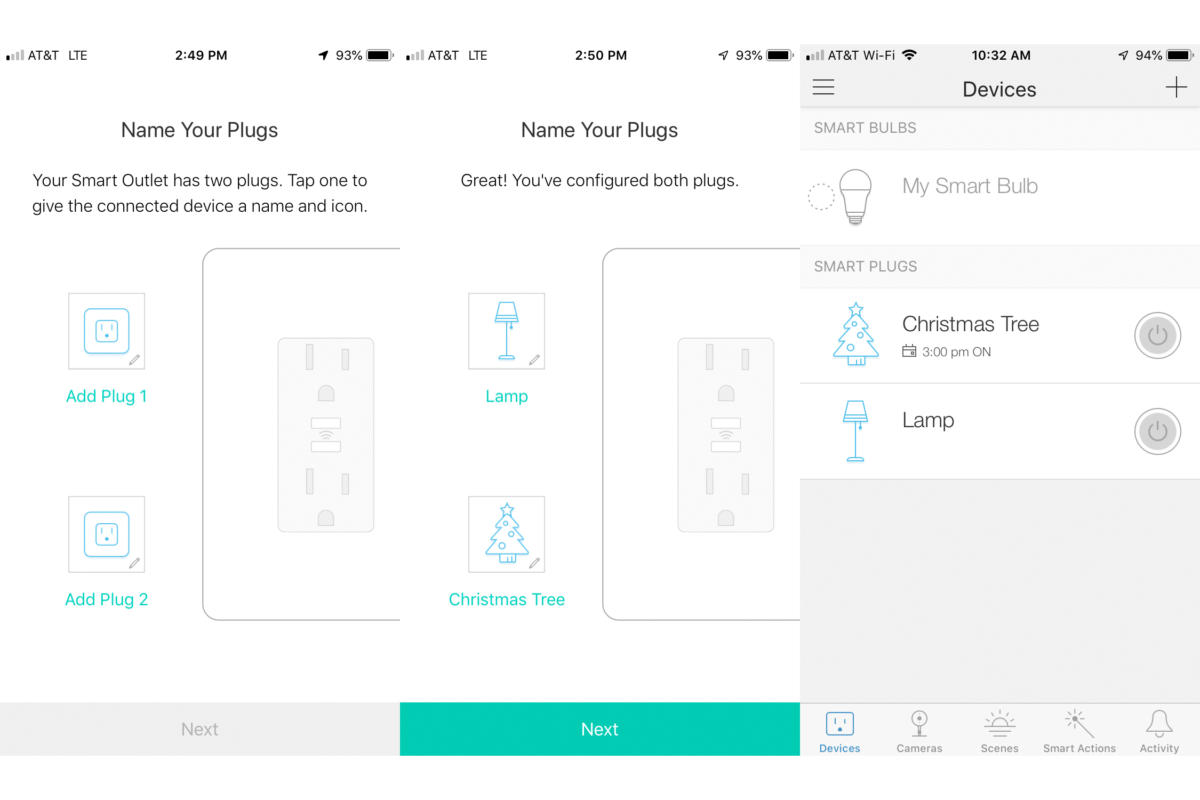 AT&T LTE 2:49 PM 93%

Name Your Plugs

Your Smart Outlet has two plugs. Tap one to give the connected device a name and icon.

Add Plug 1

Add Plug 2

Next

AT&T LTE 2:50 PM 93%

Name Your Plugs

Great! You've configured both plugs.

Lamp

Christmas Tree

Next

AT&T Wi-Fi 10:32 AM 94%

Devices

SMART BULBS

My Smart Bulb

SMART PLUGS

Christmas Tree
3:00 pm ON

Lamp

Devices Cameras Scenes Smart Actions Activity