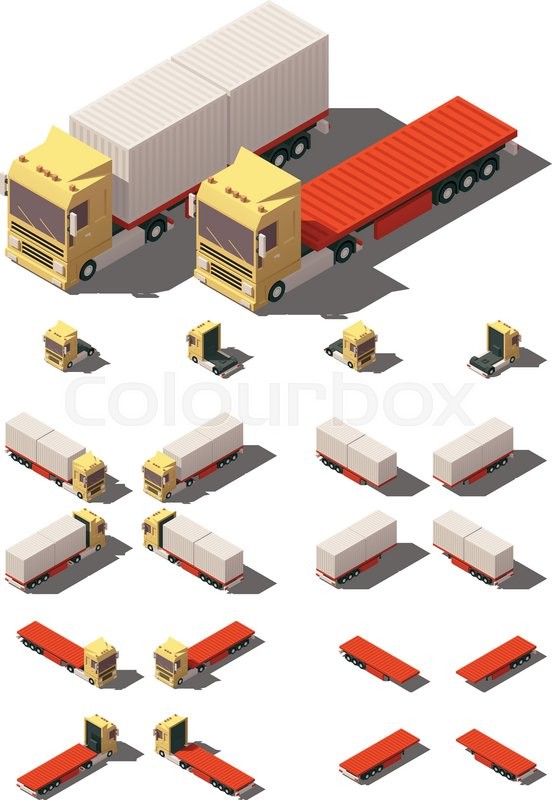 Colourbox