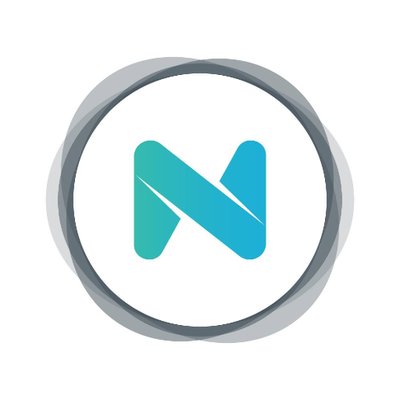 N