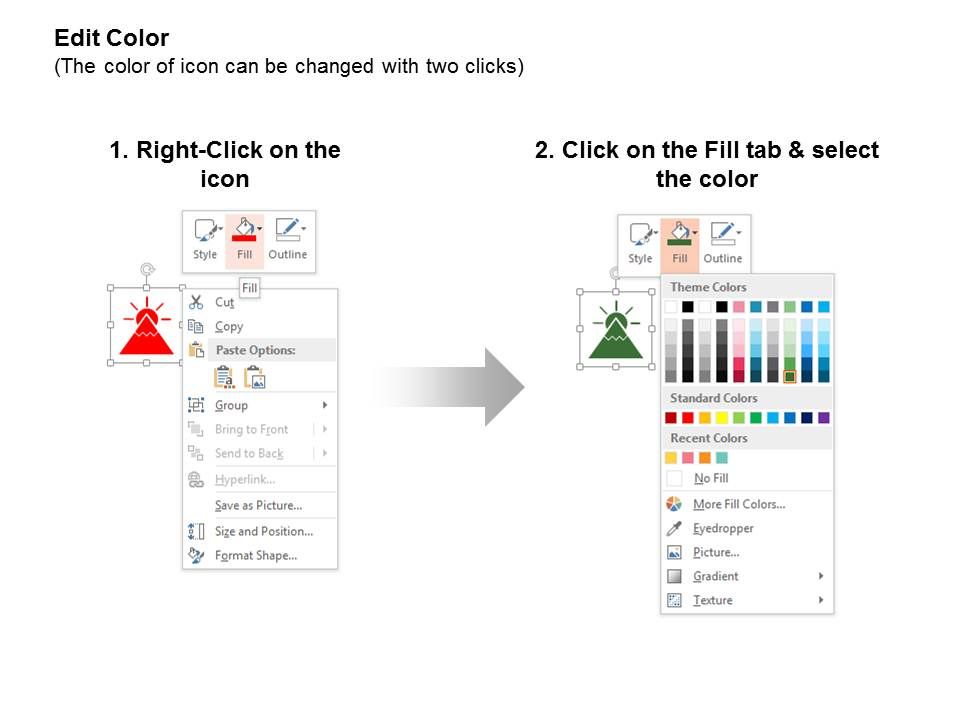 Edit Color
(The color of icon can be changed with two clicks)

1. Right-Click on the icon

Style Fill Outline
Fill
Cut
Copy
Paste Options:
Group
Bring to Front
Send to Back
Hyperlink...
Save as Picture...
Size and Position...
Format Shape...

2. Click on the Fill tab & select the color

Style Fill Outline
Theme Colors
Standard Colors
Recent Colors
No Fill
More Fill Colors...
Eyedropper
Picture...
Gradient
Texture