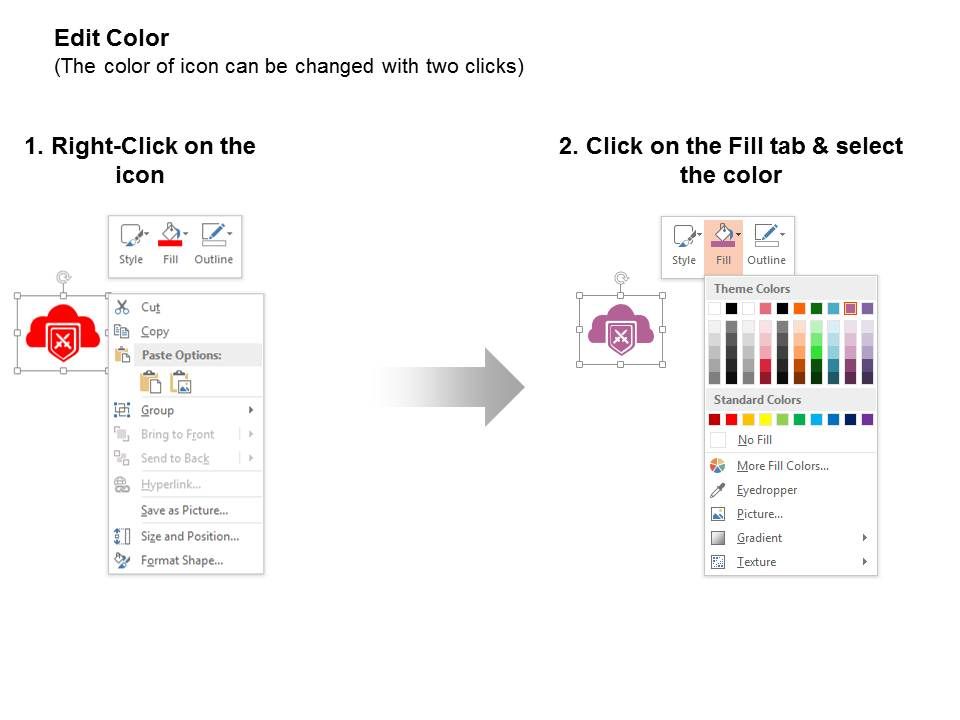 Edit Color
(The color of icon can be changed with two clicks)

1. Right-Click on the icon

Style Fill Outline

Cut
Copy
Paste Options:
Group
Bring to Front
Send to Back
Hyperlink...
Save as Picture...
Size and Position...
Format Shape...

2. Click on the Fill tab & select the color

Style Fill Outline

Theme Colors
Standard Colors
No Fill
More Fill Colors...
Eyedropper
Picture...
Gradient
Texture