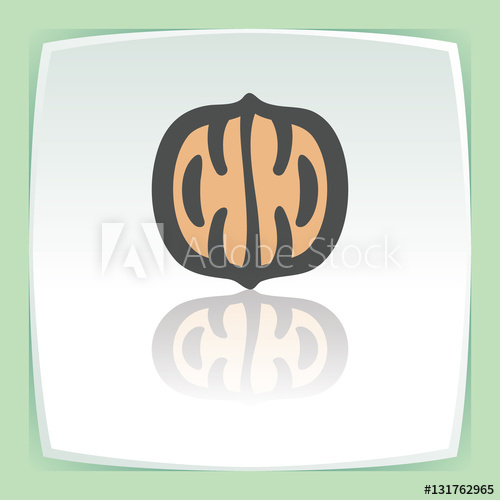 Adobe Stock

#131762965