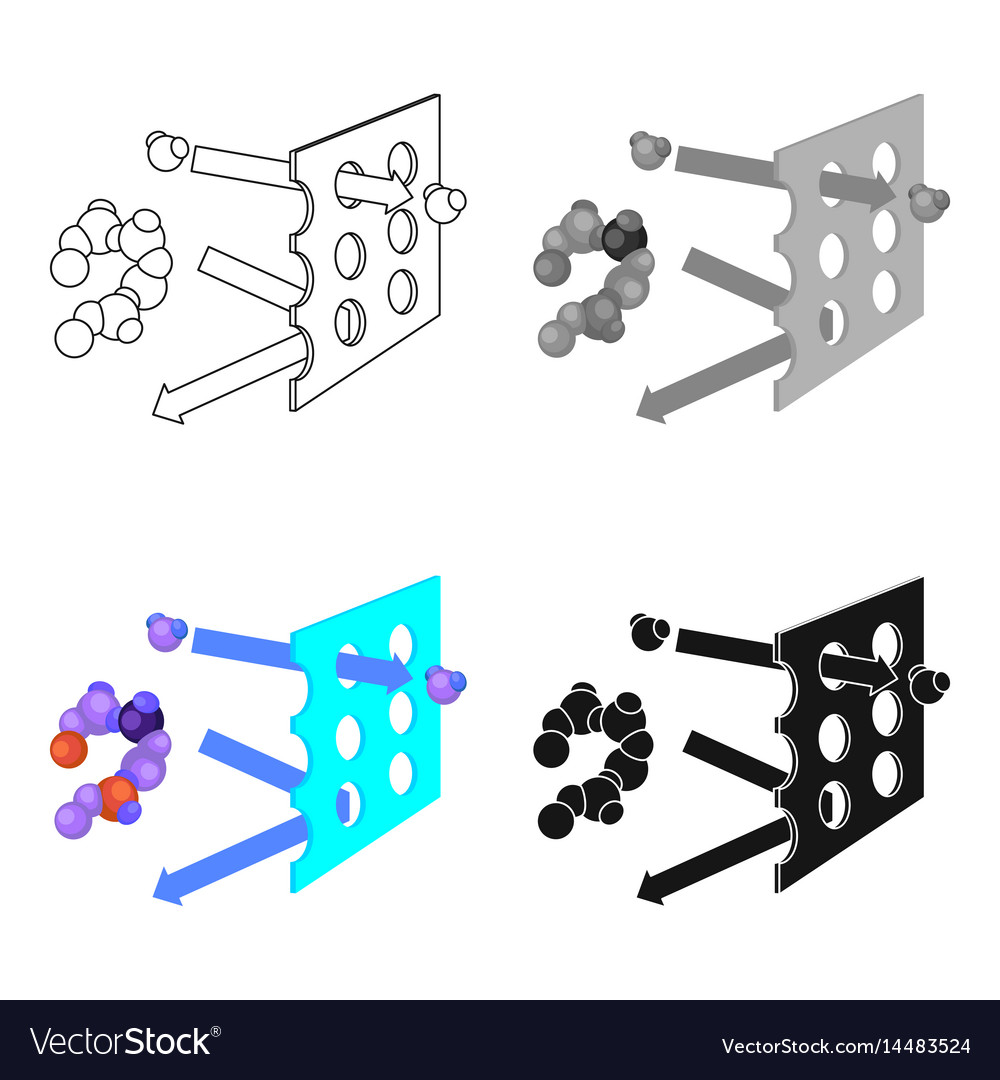 VectorStock®

VectorStock.com/14483524