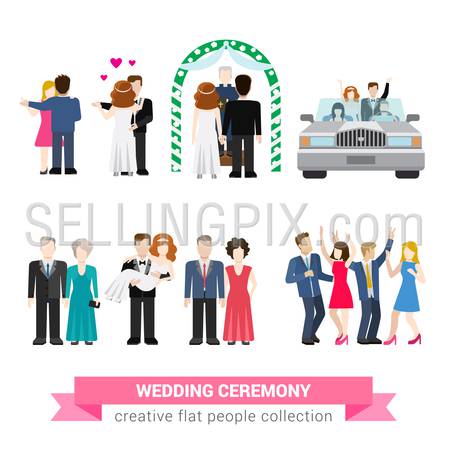 SELLINGPIX.com

WEDDING CEREMONY
creative flat people collection