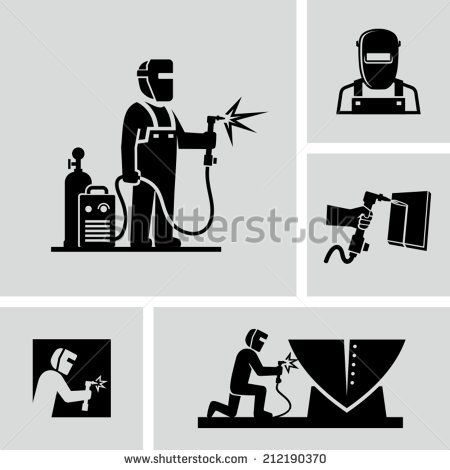 shutterstock

www.shutterstock.com · 212190370